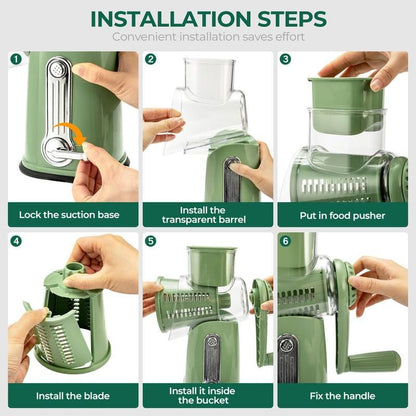 INSTALLATION STEPS

Convenient installation saves effort

1

Lock the suction base

2

Install the transparent barrel

3

Put in food pusher

4

Install the blade

5

Install it inside the bucket

6

Fix the handle